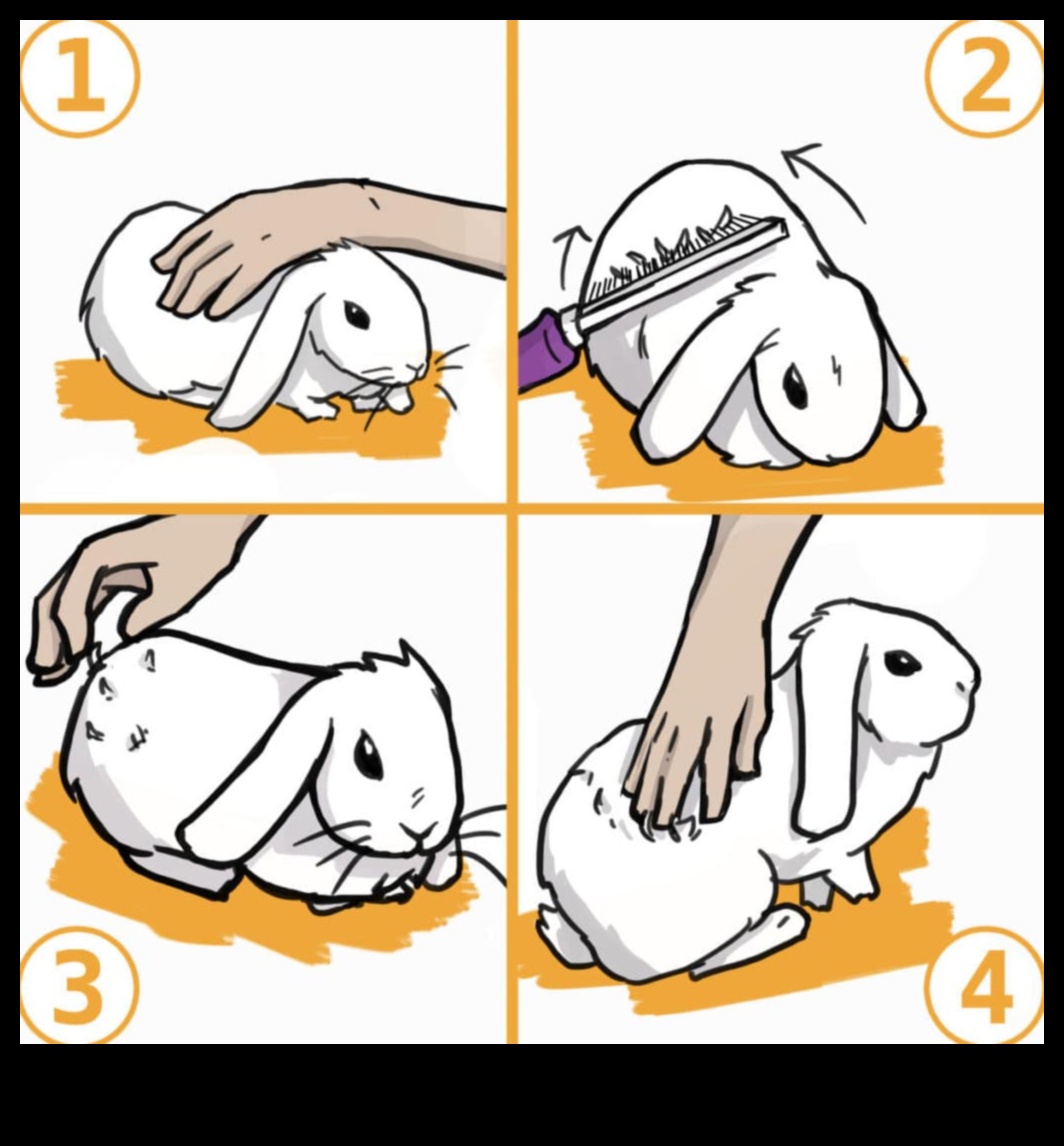 1

2

3

4