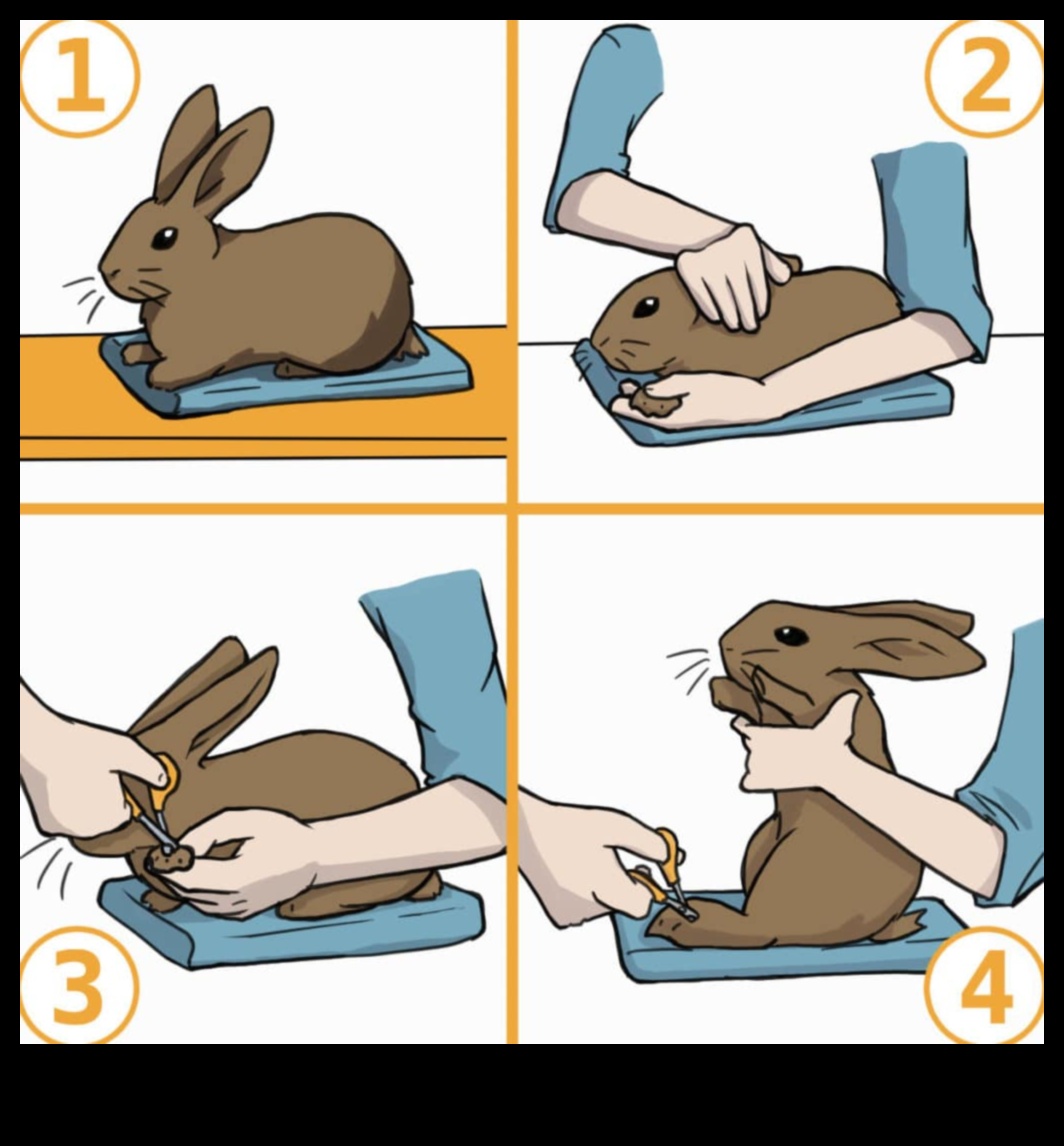 1

2

3

4